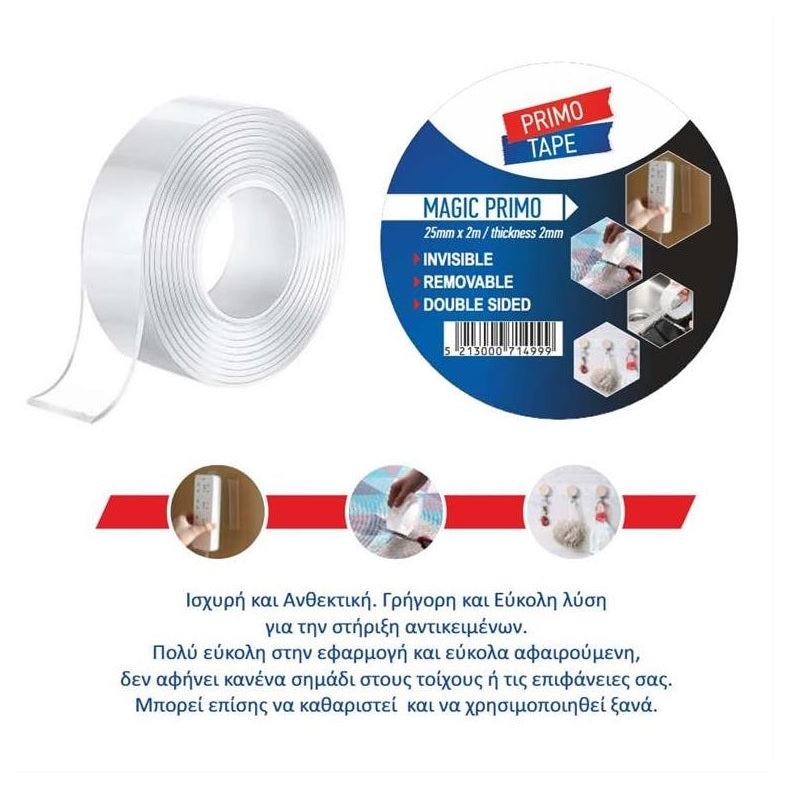 PRIMO
TAPE

MAGIC PRIMO
25mm x 2m / thickness 2mm

INVISIBLE
REMOVABLE
DOUBLE SIDED

5 213000 714999

Ισχυρή και Ανθεκτική. Γρήγορη και Εύκολη λύση για την στήριξη αντικειμένων. Πολύ εύκολη στην εφαρμογή και εύκολα αφαιρούμενη, δεν αφήνει κανένα σημάδι στους τοίχους ή τις επιφάνειες σας. Μπορεί επίσης να καθαριστεί και να χρησιμοποιηθεί ξανά.